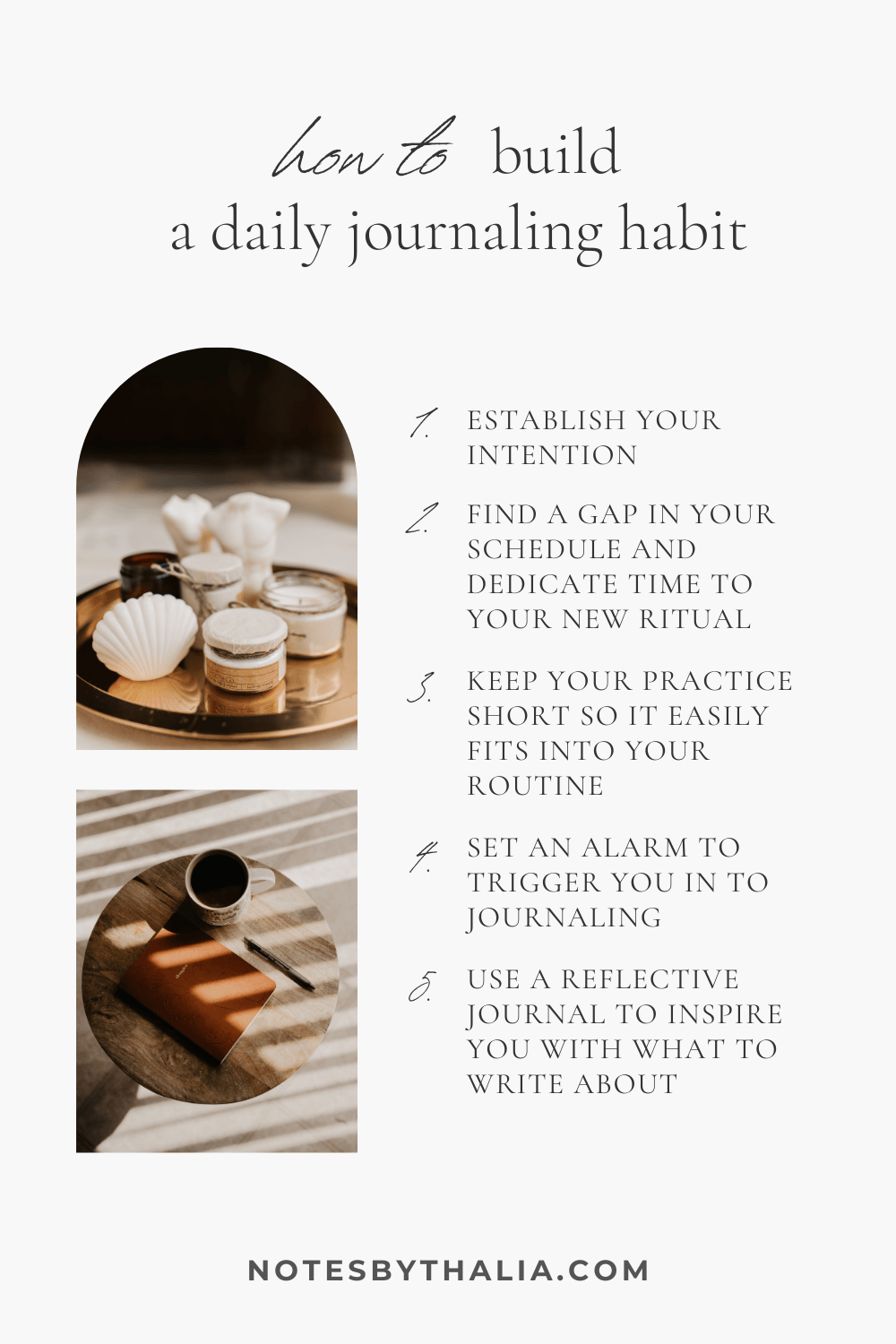 how to build
a daily journaling habit

1. ESTABLISH YOUR INTENTION

2. FIND A GAP IN YOUR SCHEDULE AND DEDICATE TIME TO YOUR NEW RITUAL

3. KEEP YOUR PRACTICE SHORT SO IT EASILY FITS INTO YOUR ROUTINE

4. SET AN ALARM TO TRIGGER YOU IN TO JOURNALING

5. USE A REFLECTIVE JOURNAL TO INSPIRE YOU WITH WHAT TO WRITE ABOUT

NOTESBYTHALIA.COM