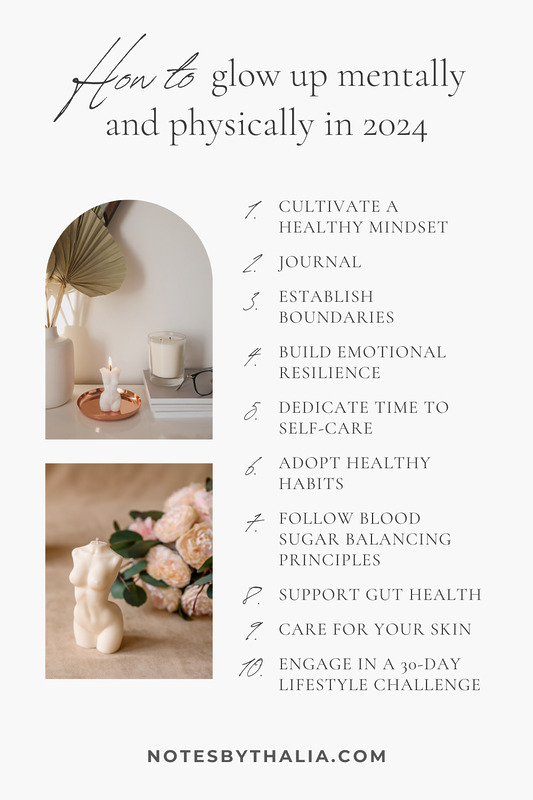 How to glow up mentally and physically in 2024

1. CULTIVATE A HEALTHY MINDSET
2. JOURNAL
3. ESTABLISH BOUNDARIES
4. BUILD EMOTIONAL RESILIENCE
5. DEDICATE TIME TO SELF-CARE
6. ADOPT HEALTHY HABITS
7. FOLLOW BLOOD SUGAR BALANCING PRINCIPLES
8. SUPPORT GUT HEALTH
9. CARE FOR YOUR SKIN
10. ENGAGE IN A 30-DAY LIFESTYLE CHALLENGE

NOTESBYTHALIA.COM