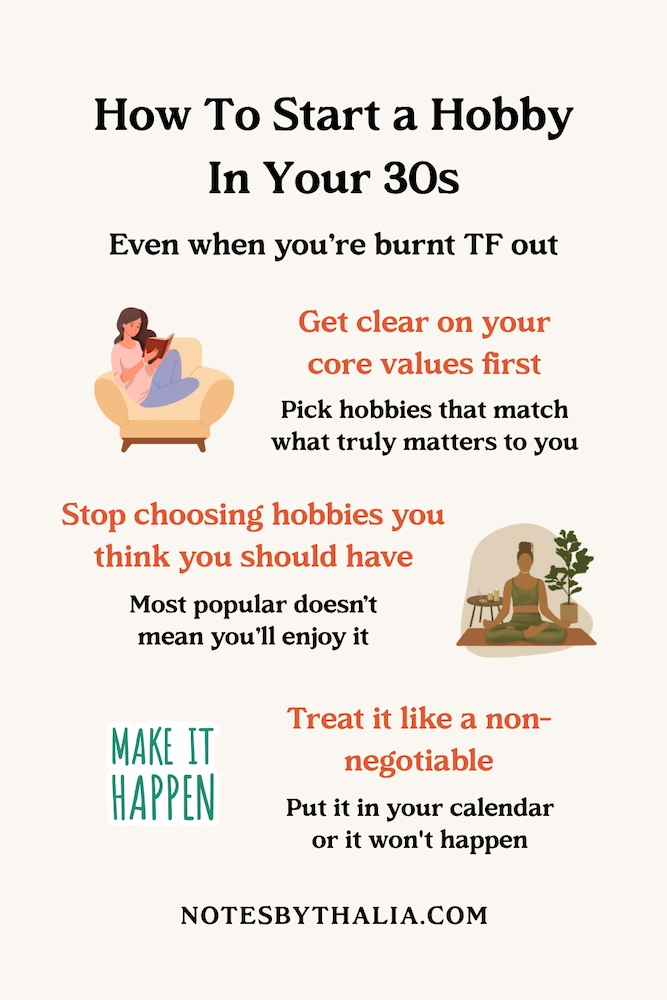 How To Start a Hobby In Your 30s

Even when you're burnt TF out

Get clear on your core values first

Pick hobbies that match what truly matters to you

Stop choosing hobbies you think you should have

Most popular doesn't mean you'll enjoy it

MAKE IT HAPPEN

Treat it like a non-negotiable

Put it in your calendar or it won't happen

NOTESBYTHALIA.COM